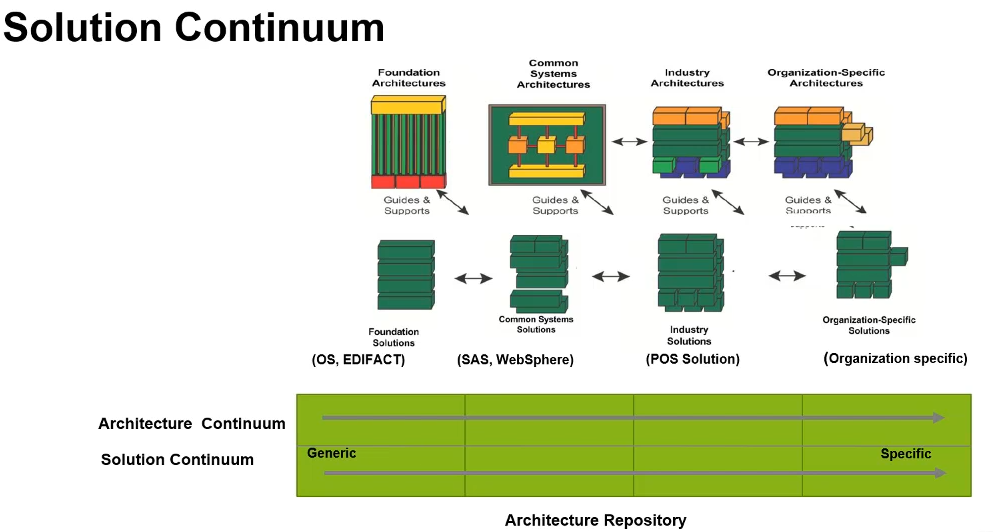 Solution Continuum

Foundation Architectures

Common Systems Architectures

Industry Architectures

Organization-Specific Architectures

Guides & Supports

Guides & Supports

Guides & Supports

Guides & Supports

Foundation Solutions

Common Systems Solutions

Industry Solutions

Organization-Specific Solutions

(OS, EDIFACT)

(SAS, WebSphere)

(POS Solution)

(Organization specific)

Architecture Continuum

Solution Continuum

Generic

Specific

Architecture Repository